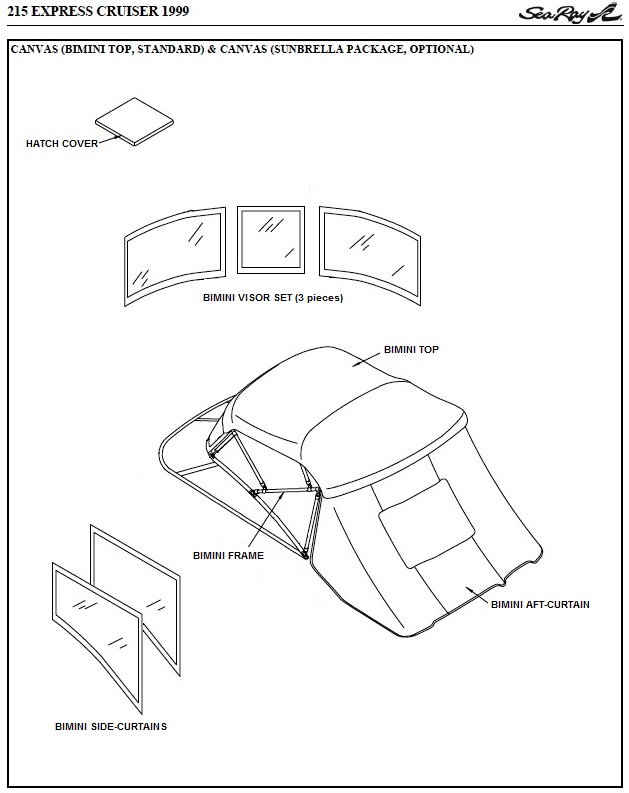 215 EXPRESS CRUISER 1999

Sea Ray

CANVAS (BIMINI TOP, STANDARD) & CANVAS (SUNBRELLA PACKAGE, OPTIONAL)

HATCH COVER

BIMINI VISOR SET (3 pieces)

BIMINI TOP

BIMINI FRAME

BIMINI AFT-CURTAIN

BIMINI SIDE-CURTAINS